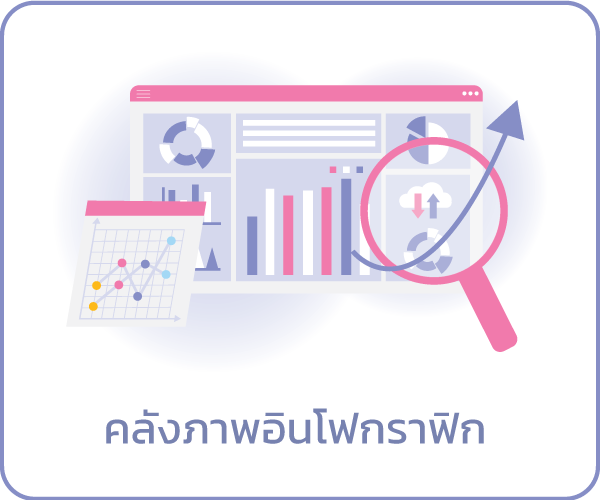 คลังภาพอินโฟกราฟิก