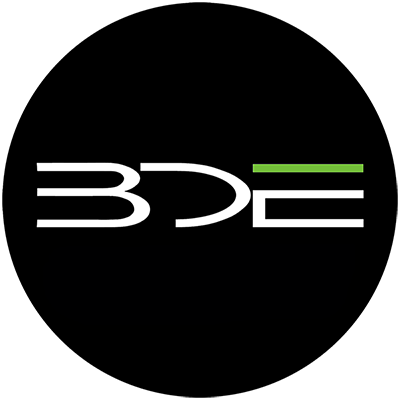 BDE